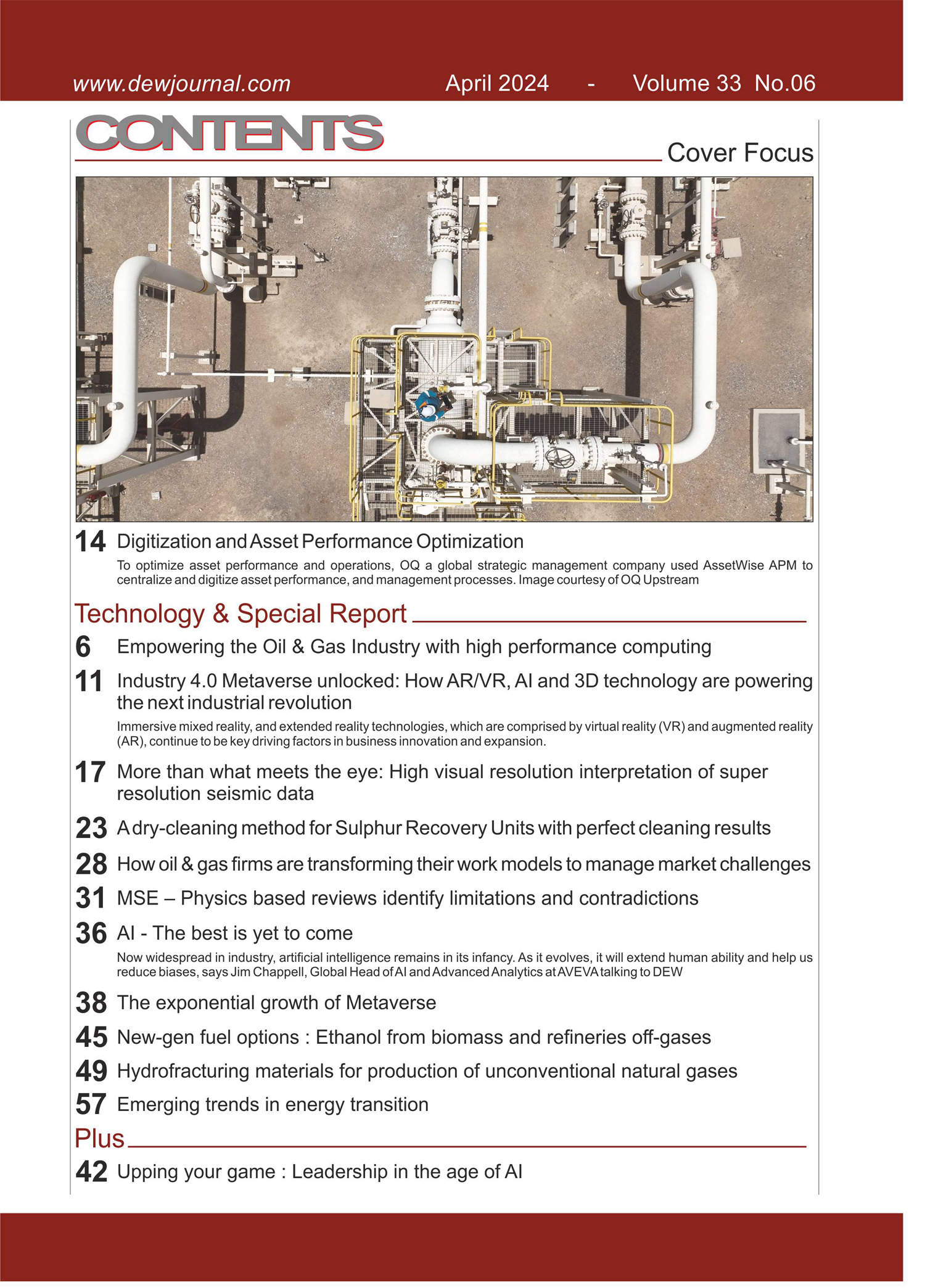 www.dewjournal.com April 2024 - Volume 33 No.06

CONTENTS

Cover Focus

14 Digitization and Asset Performance Optimization

To optimize asset performance and operations, OQ a global strategic management company used AssetWise APM to centralize and digitize asset performance, and management processes. Image courtesy of OQ Upstream

Technology & Special Report

6 Empowering the Oil & Gas Industry with high performance computing

11 Industry 4.0 Metaverse unlocked: How AR/VR, AI and 3D technology are powering the next industrial revolution

Immersive mixed reality, and extended reality technologies, which are comprised by virtual reality (VR) and augmented reality (AR), continue to be key driving factors in business innovation and expansion.

17 More than what meets the eye: High visual resolution interpretation of super resolution seismic data

23 A dry-cleaning method for Sulphur Recovery Units with perfect cleaning results

28 How oil & gas firms are transforming their work models to manage market challenges

31 MSE – Physics based reviews identify limitations and contradictions

36 AI - The best is yet to come

Now widespread in industry, artificial intelligence remains in its infancy. As it evolves, it will extend human ability and help us reduce biases, says Jim Chappell, Global Head of AI and Advanced Analytics at AVEVA talking to DEW

38 The exponential growth of Metaverse

45 New-gen fuel options : Ethanol from biomass and refineries off-gases

49 Hydrofracturing materials for production of unconventional natural gases

57 Emerging trends in energy transition

Plus

42 Upping your game : Leadership in the age of AI